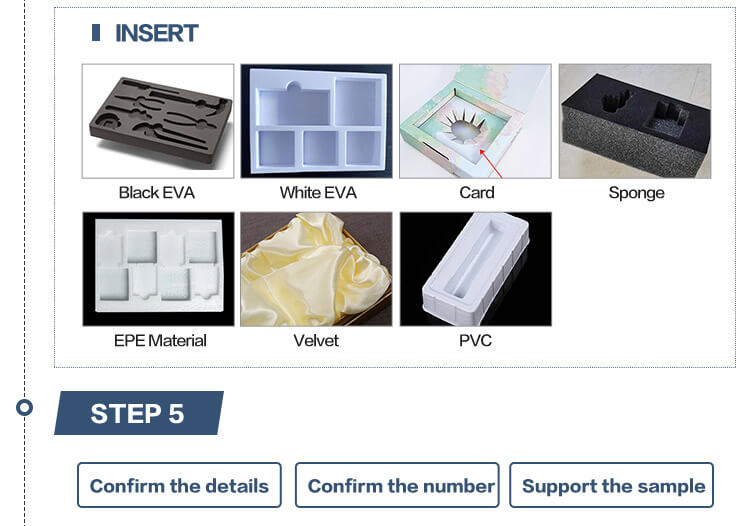 INSERT

Black EVA

White EVA

Card

Sponge

EPE Material

Velvet

PVC

STEP 5

Confirm the details

Confirm the number

Support the sample